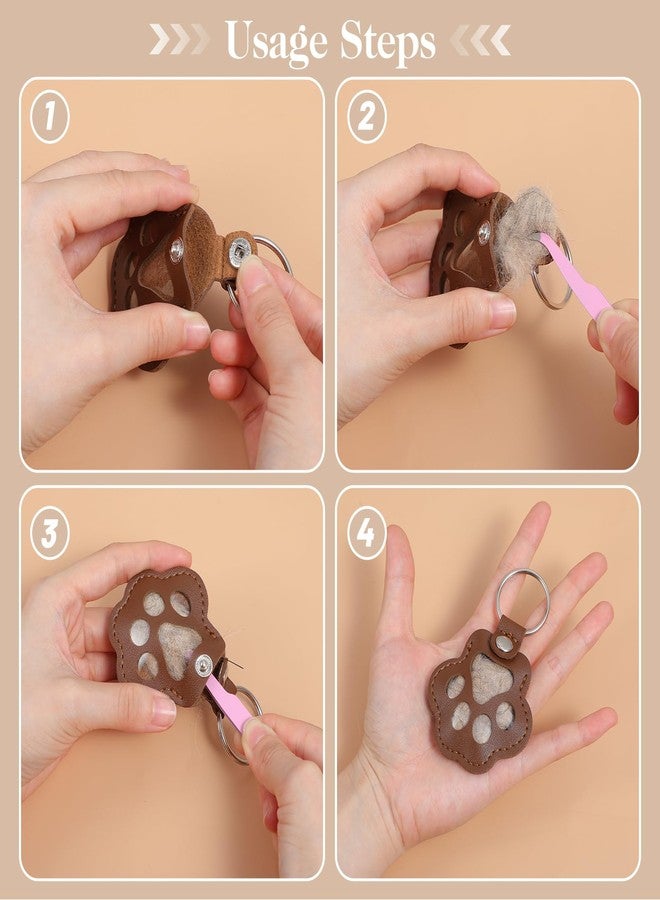 Usage Steps

1

2

3

4